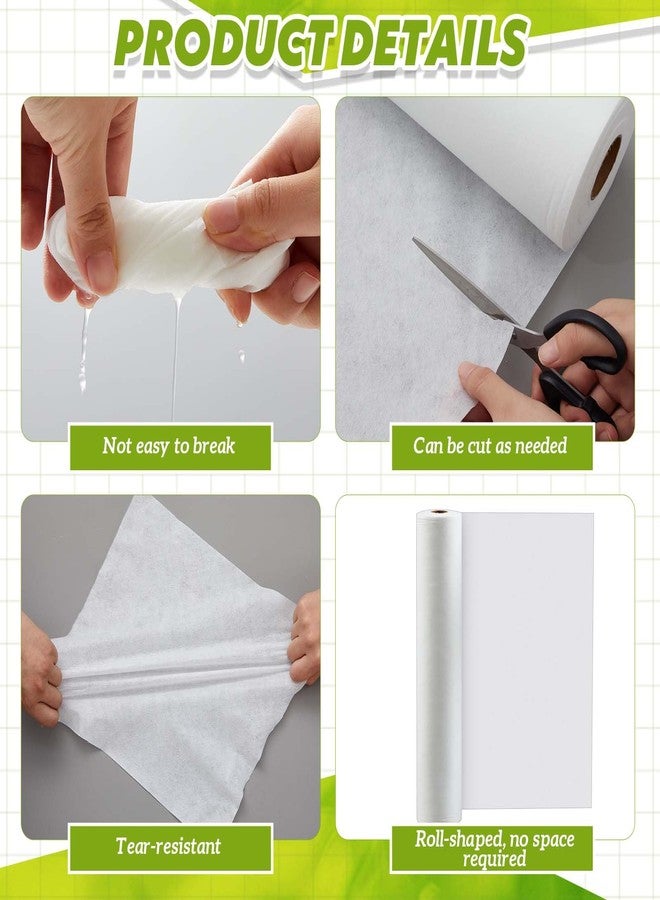 PRODUCT DETAILS

Not easy to break

Can be cut as needed

Tear-resistant

Roll-shaped, no space required